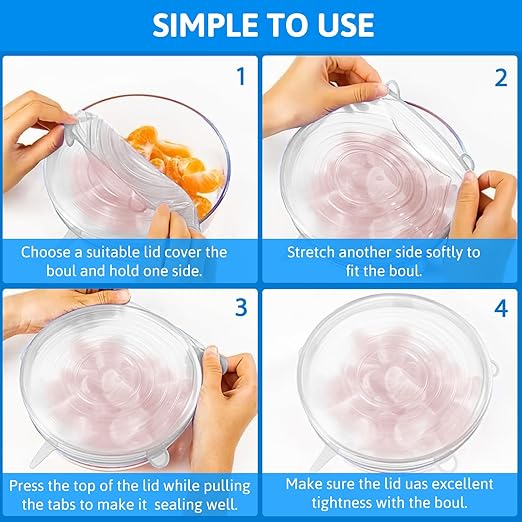 SIMPLE TO USE

1

Choose a suitable lid cover the boul and hold one side.

2

Stretch another side softly to fit the boul.

3

Press the top of the lid while pulling the tabs to make it sealing well.

4

Make sure the lid uas excellent tightness with the boul.